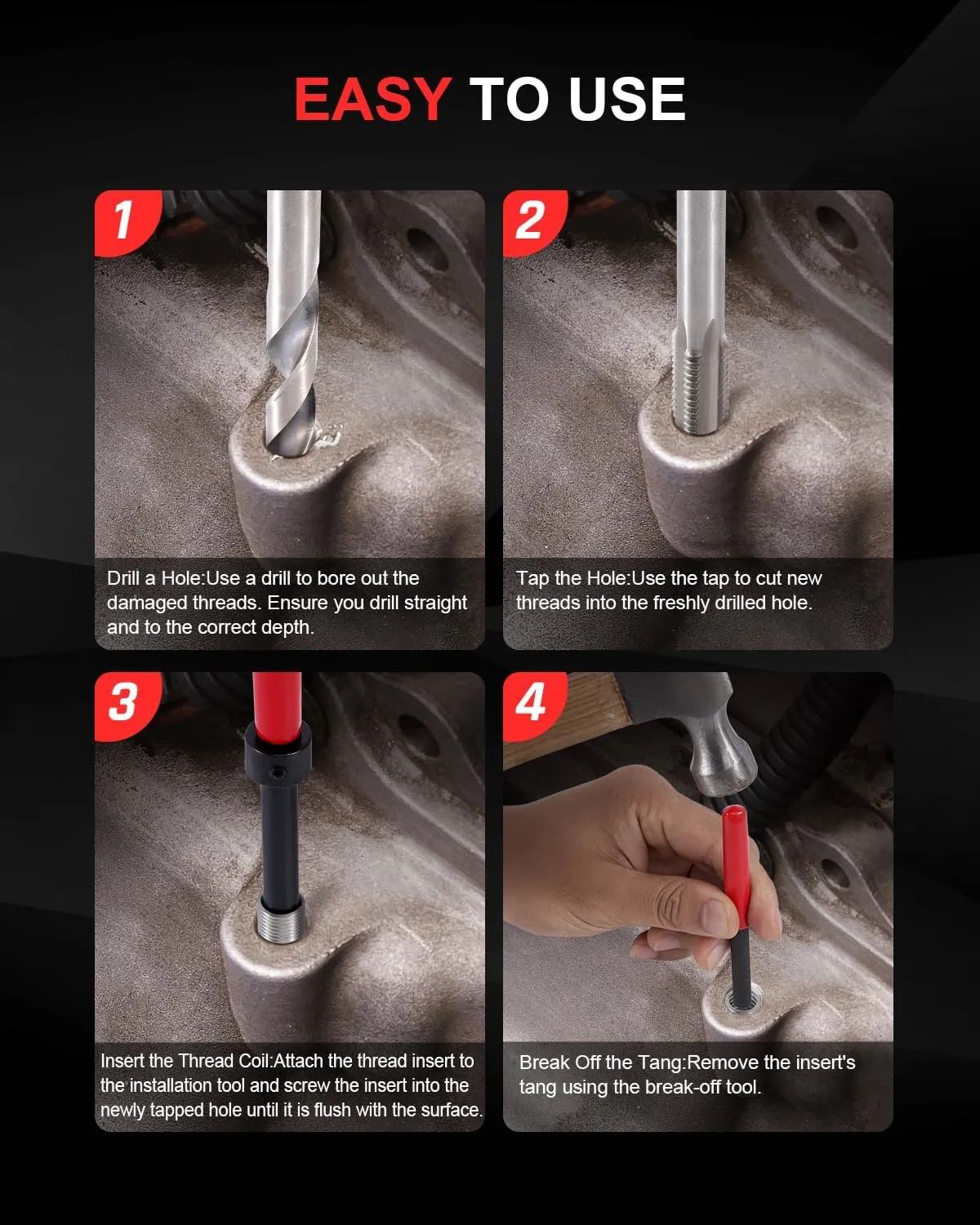 EASY TO USE

1

Drill a Hole:Use a drill to bore out the damaged threads. Ensure you drill straight and to the correct depth.

2

Tap the Hole:Use the tap to cut new threads into the freshly drilled hole.

3

Insert the Thread Coil:Attach the thread insert to the installation tool and screw the insert into the newly tapped hole until it is flush with the surface.

4

Break Off the Tang:Remove the insert's tang using the break-off tool.