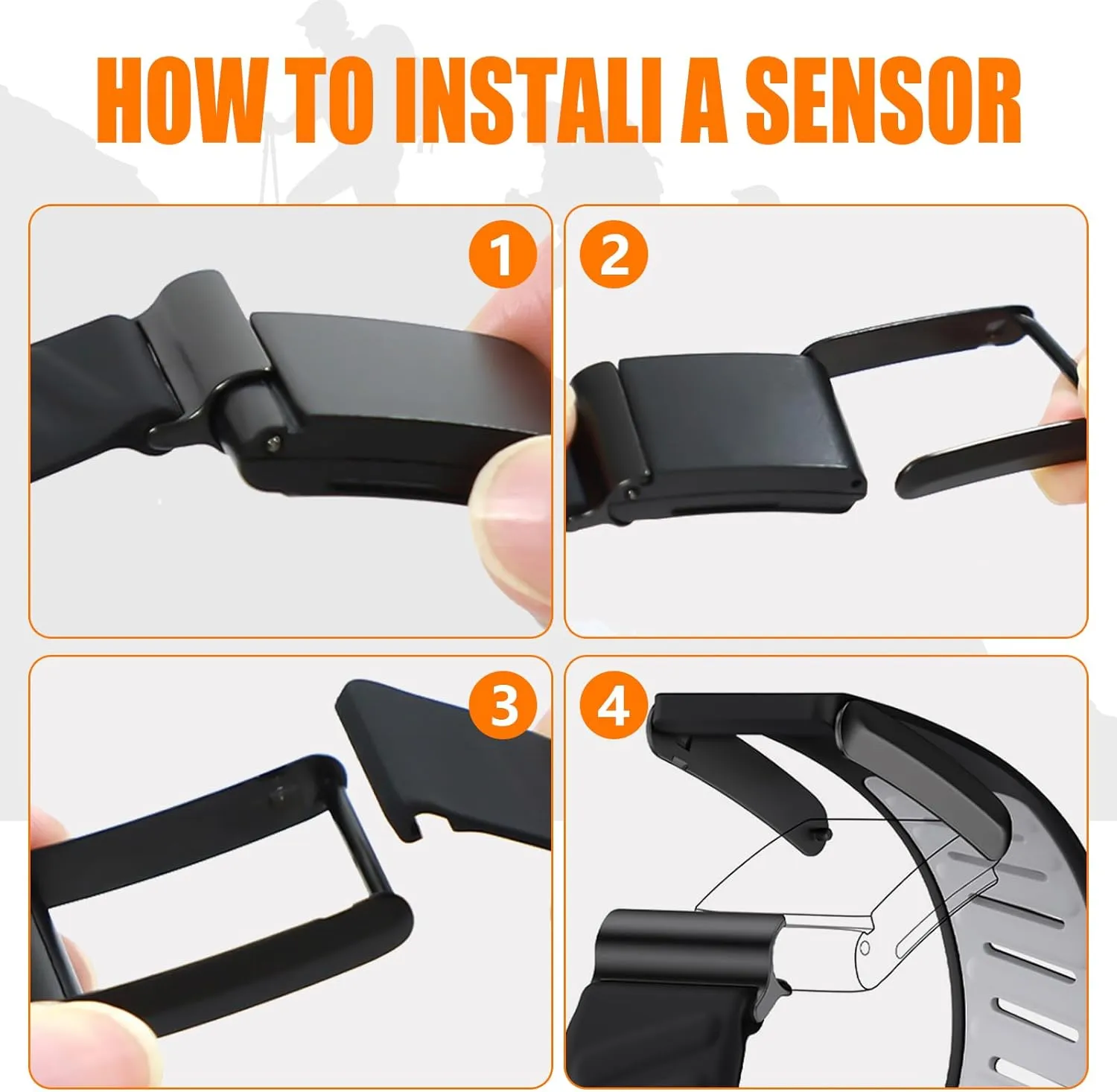 HOW TO INSTALI A SENSOR

1

2

3

4