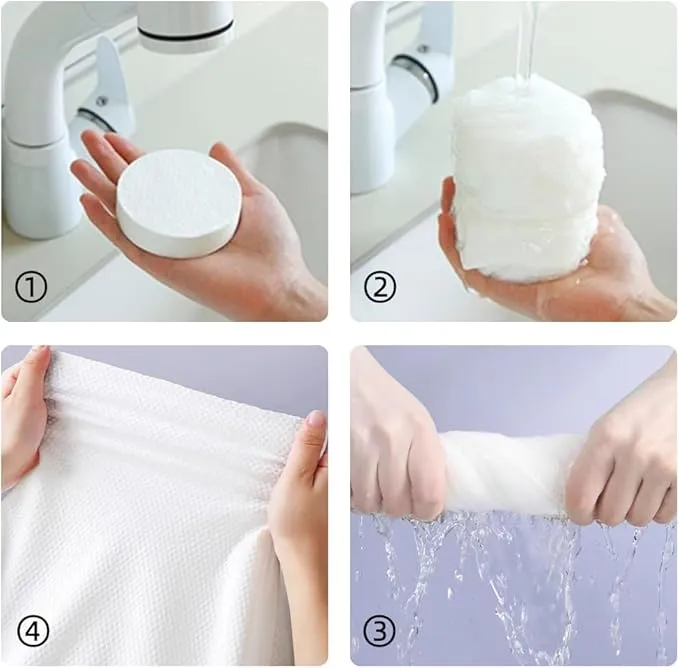 ①

②

④

③