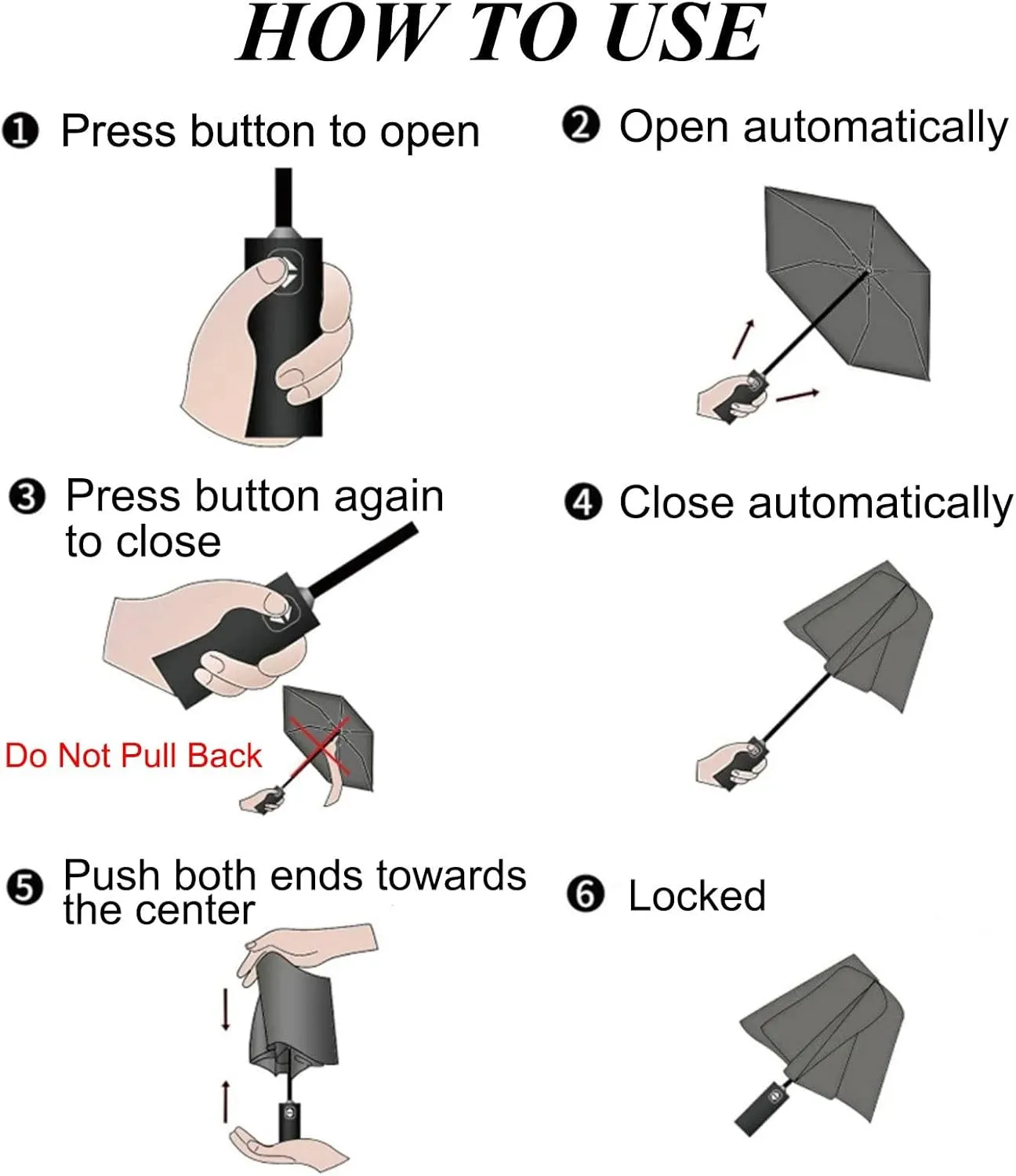 HOW TO USE

❶ Press button to open

❷ Open automatically

❸ Press button again to close

Do Not Pull Back

❹ Close automatically

❺ Push both ends towards the center

❻ Locked