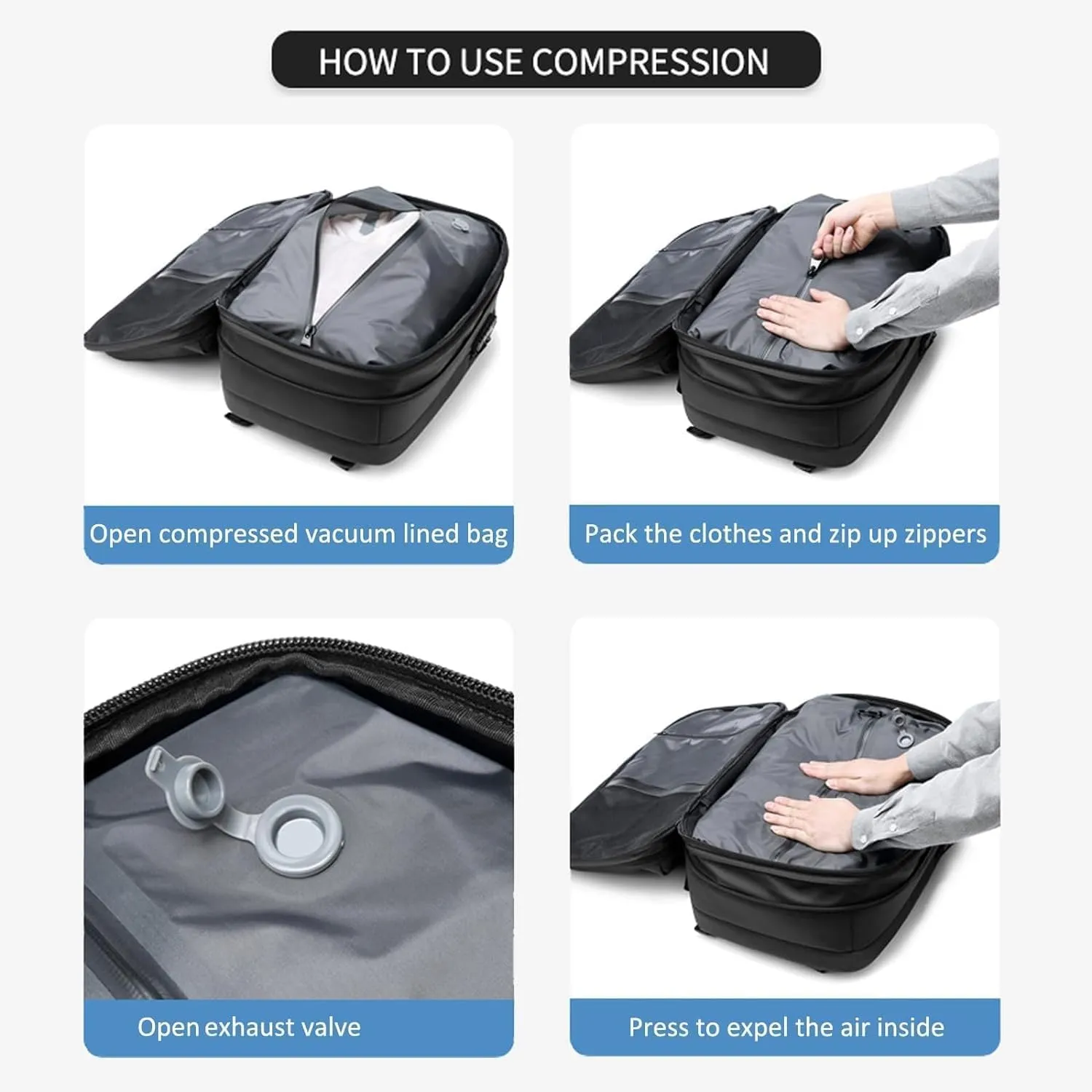 HOW TO USE COMPRESSION

Open compressed vacuum lined bag

Pack the clothes and zip up zippers

Open exhaust valve

Press to expel the air inside